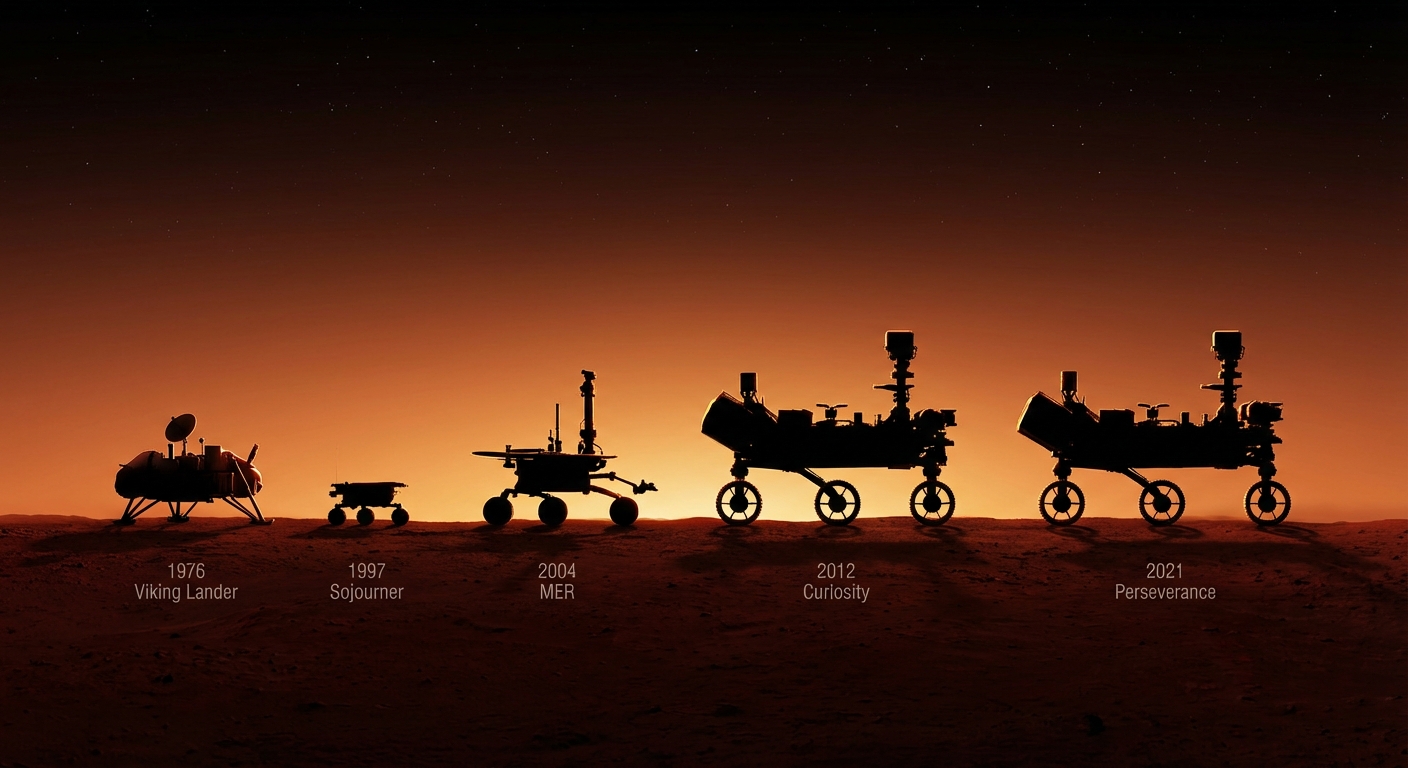 1976
Viking Lander

1997
Sojourner

2004
MER

2012
Curiosity

2021
Perseverance